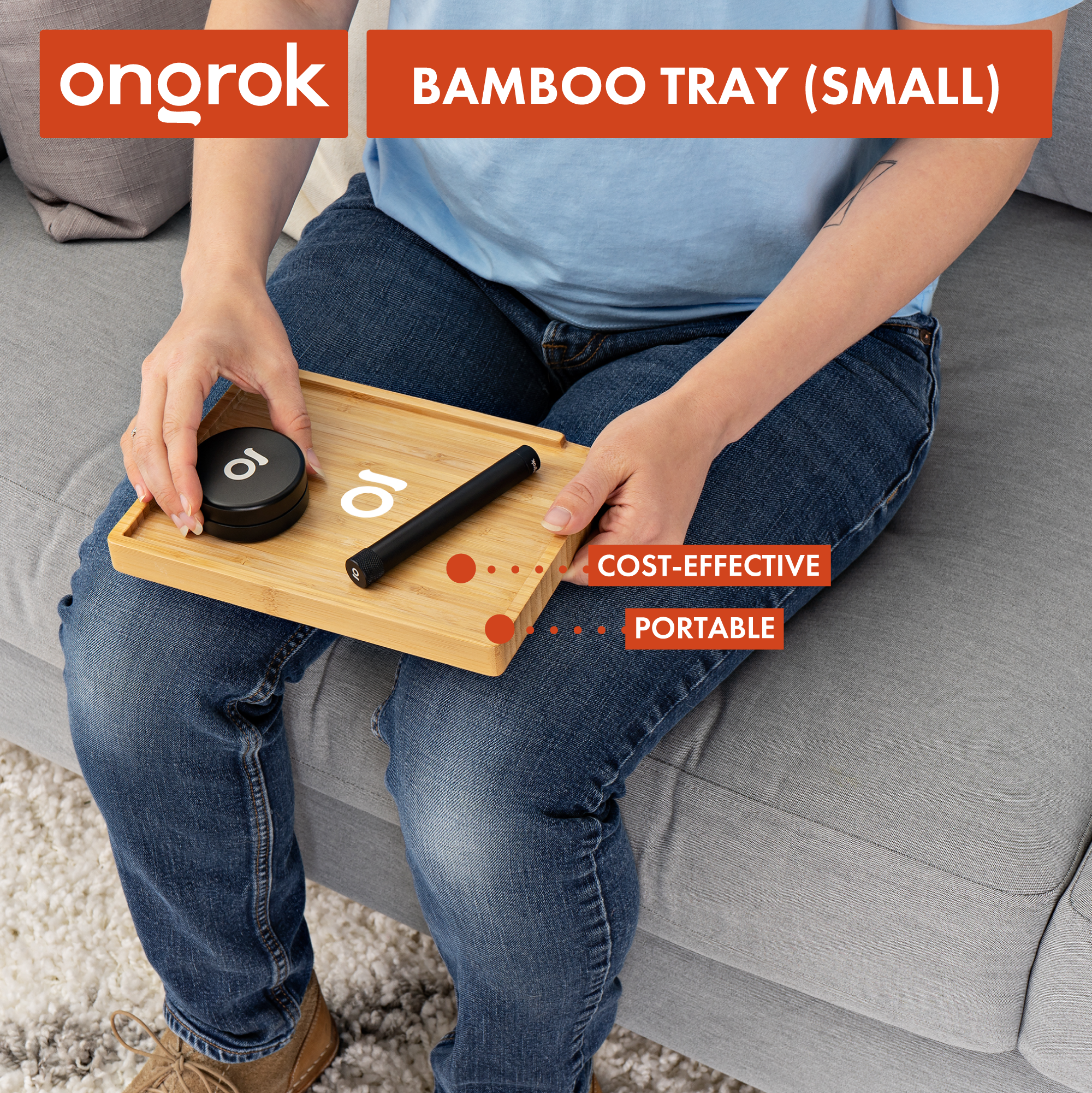 ongrok

BAMBOO TRAY (SMALL)

COST-EFFECTIVE

PORTABLE