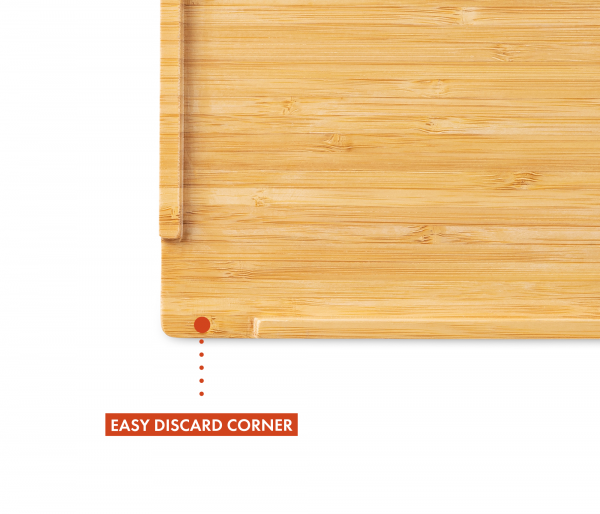 EASY DISCARD CORNER