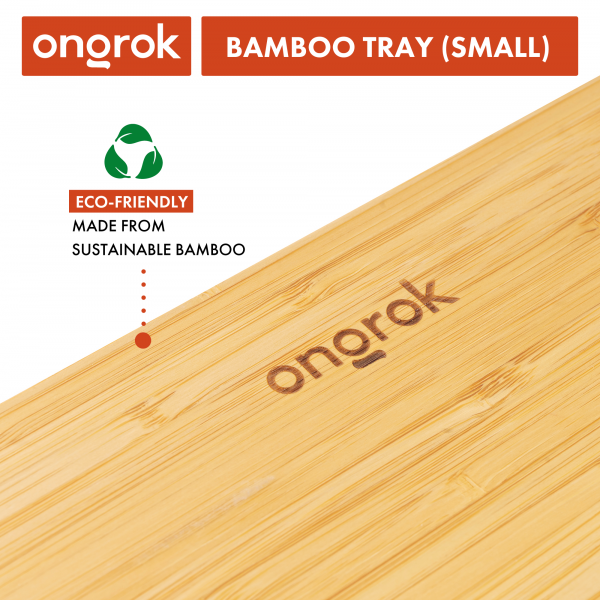 ongrok

BAMBOO TRAY (SMALL)

ECO-FRIENDLY
MADE FROM SUSTAINABLE BAMBOO

ongrok